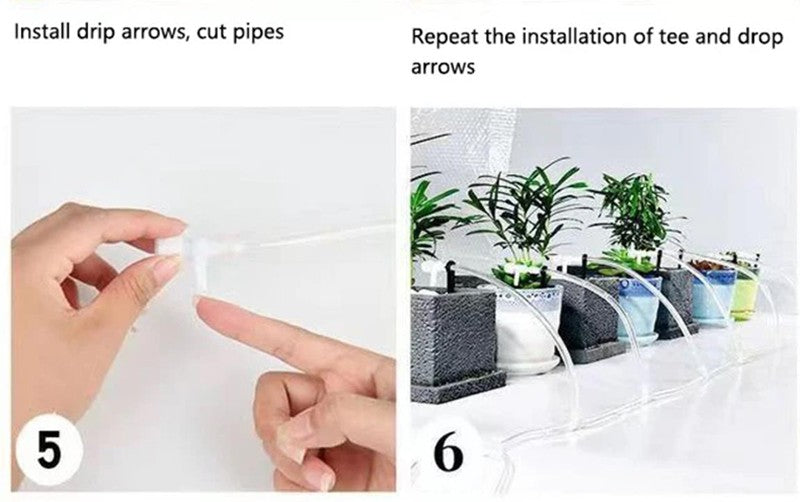 Install drip arrows, cut pipes

5

Repeat the installation of tee and drop arrows

6